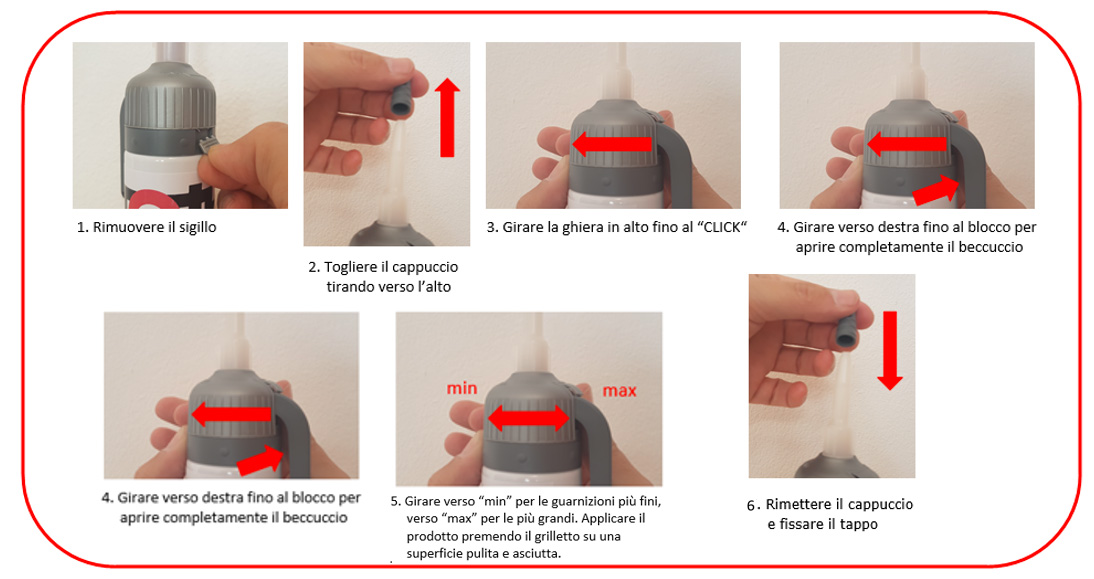 1. Rimuovere il sigillo

2. Togliere il cappuccio tirando verso l'alto

3. Girare la ghiera in alto fino al "CLICK"

4. Girare verso destra fino al blocco per aprire completamente il beccuccio

4. Girare verso destra fino al blocco per aprire completamente il beccuccio

min

max

5. Girare verso "min" per le guarnizioni più fini, verso "max" per le più grandi. Applicare il prodotto premendo il grilletto su una superficie pulita e asciutta.

6. Rimettere il cappuccio e fissare il tappo